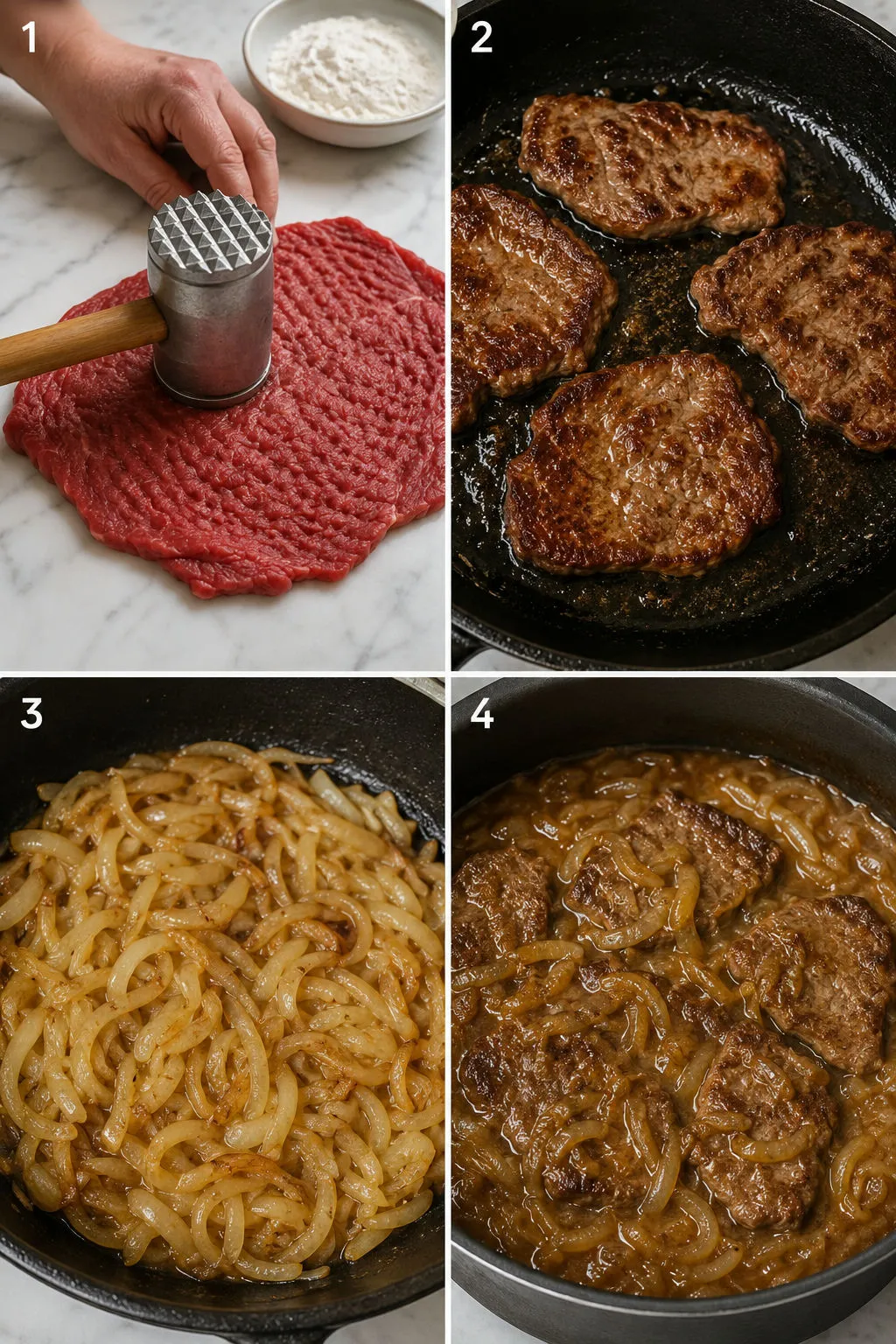 1

2

3

4