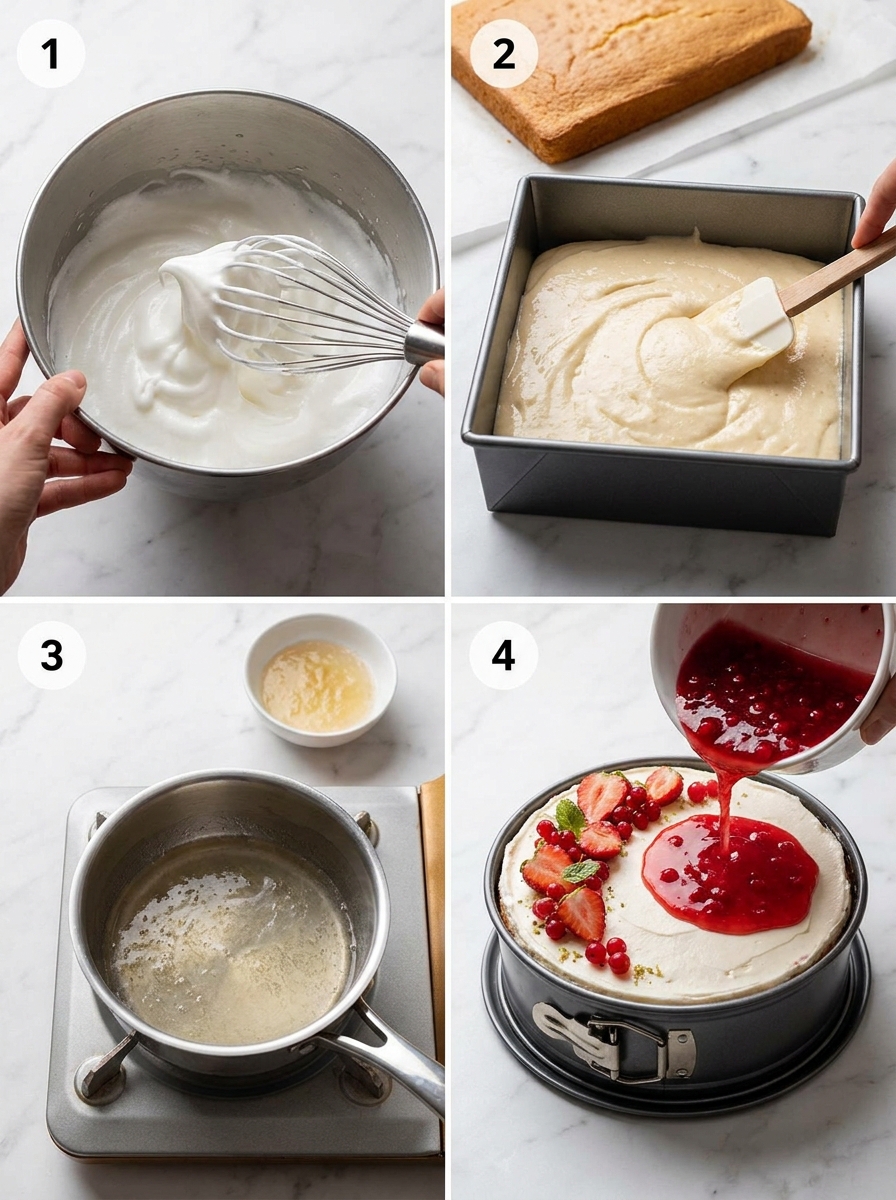 1

2

3

4