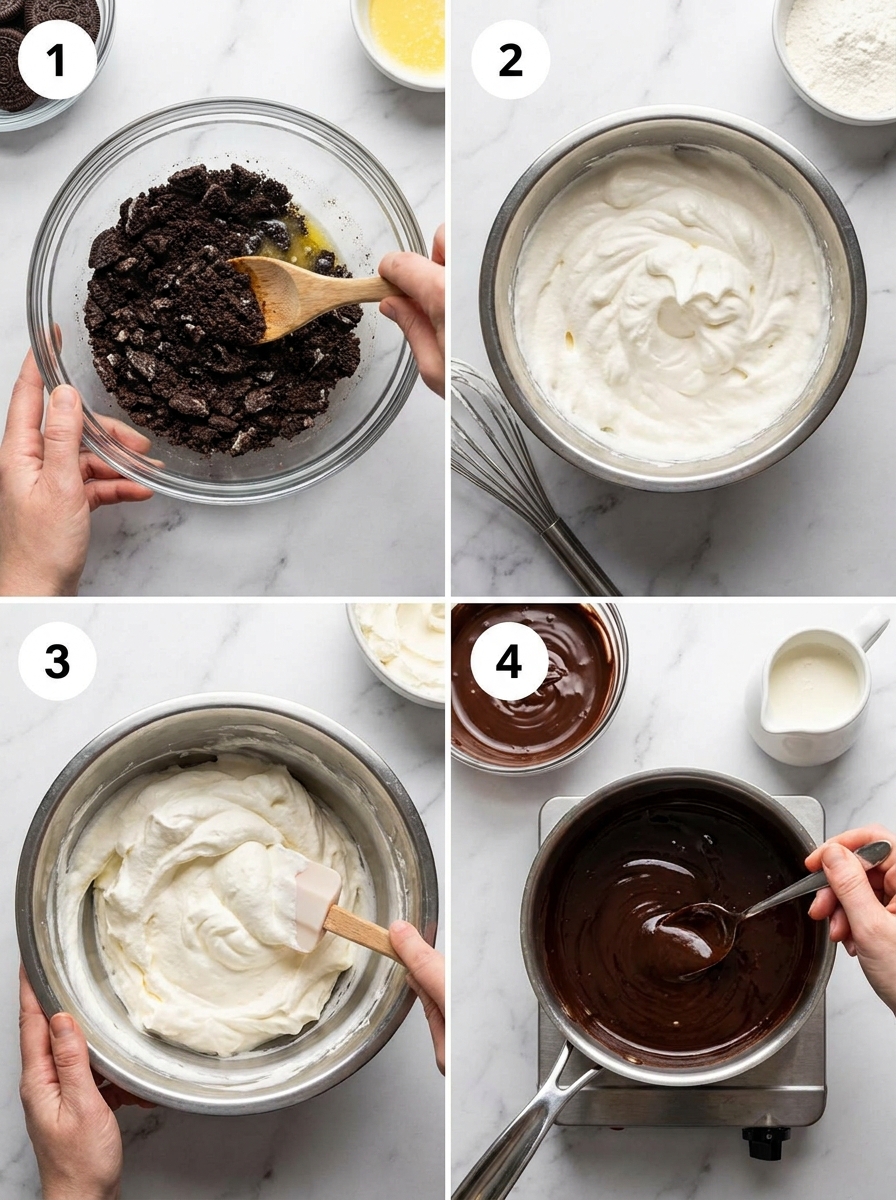 1

2

3

4