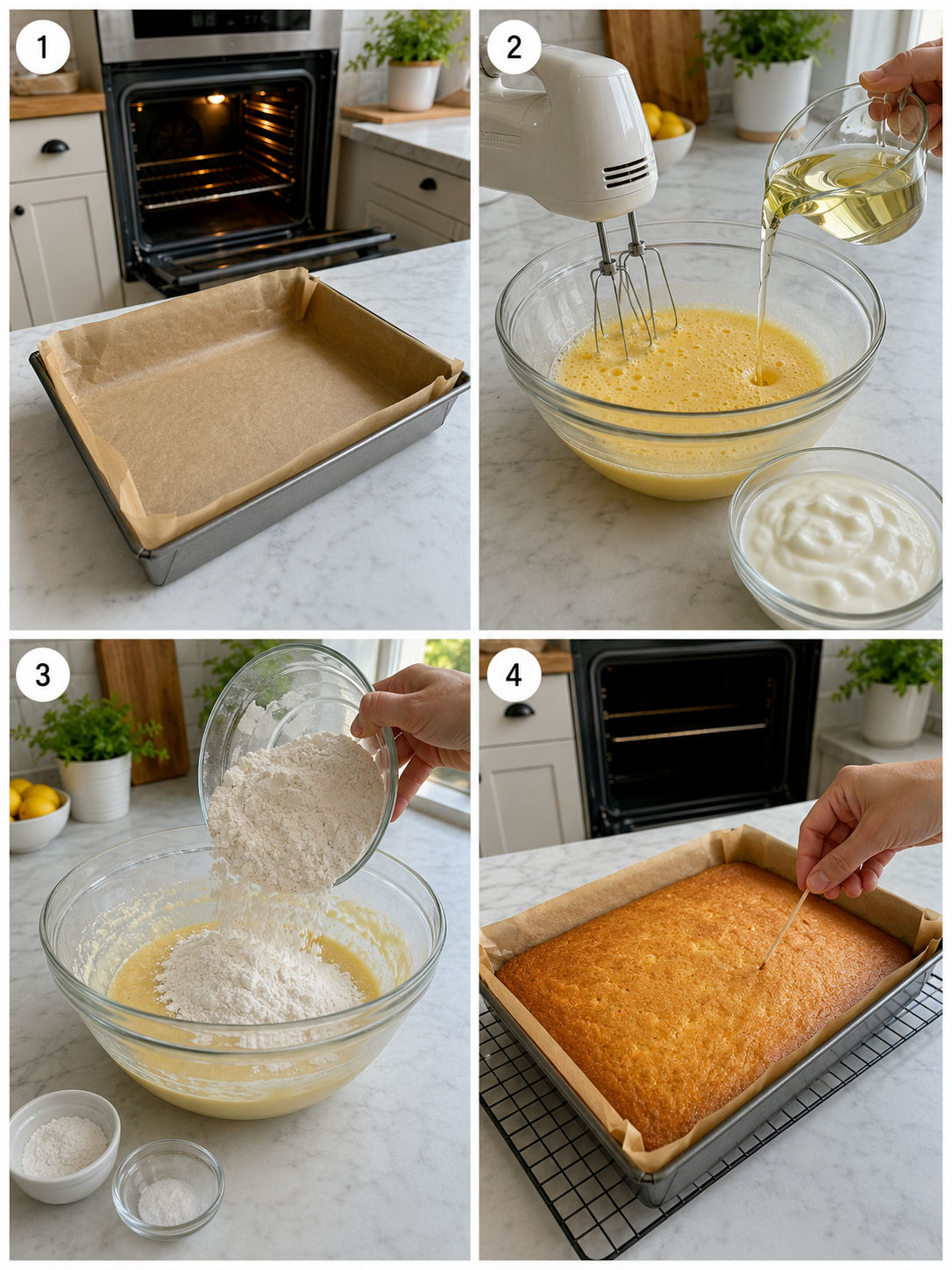 1

2

3

4