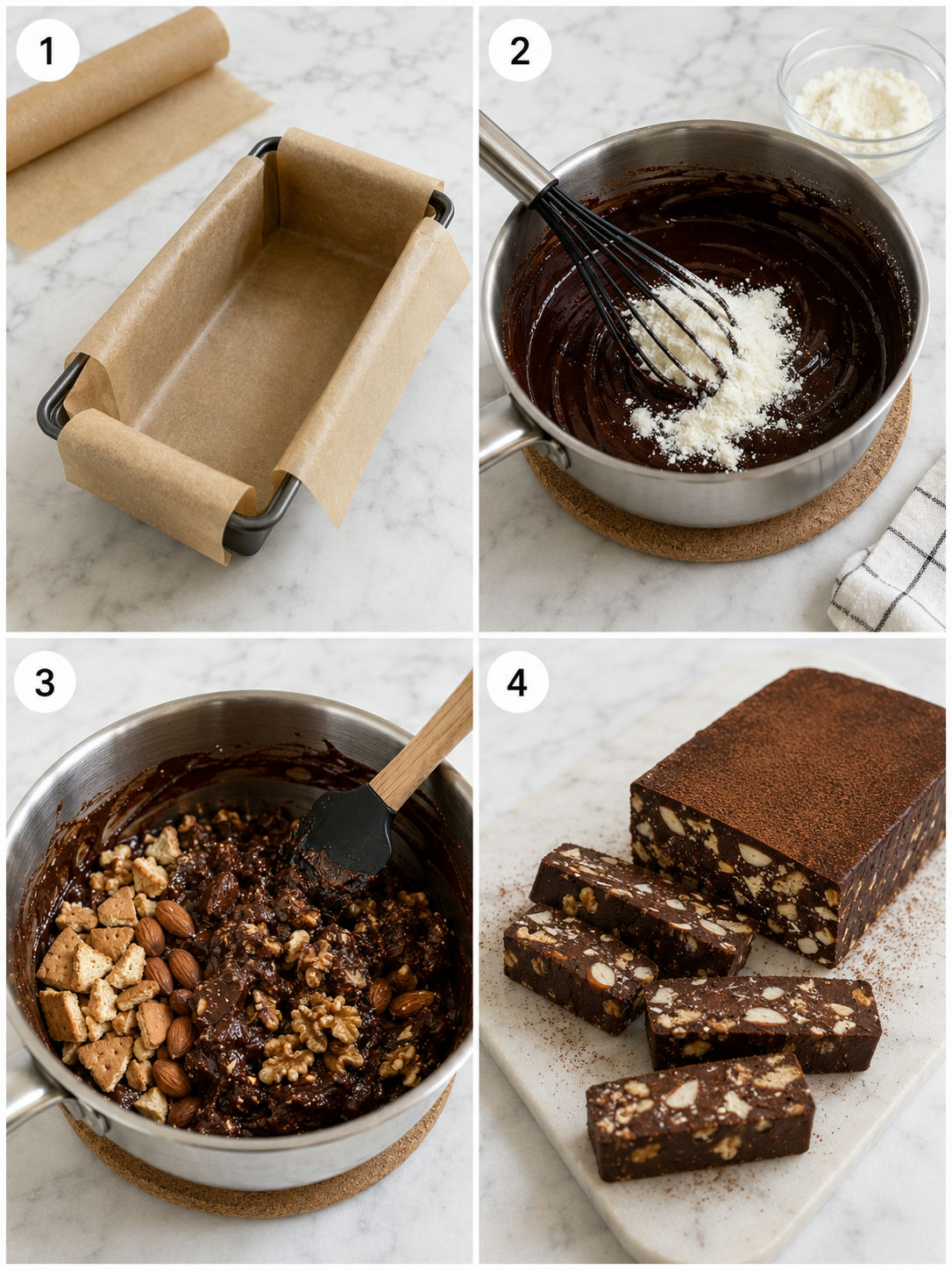 1

2

3

4