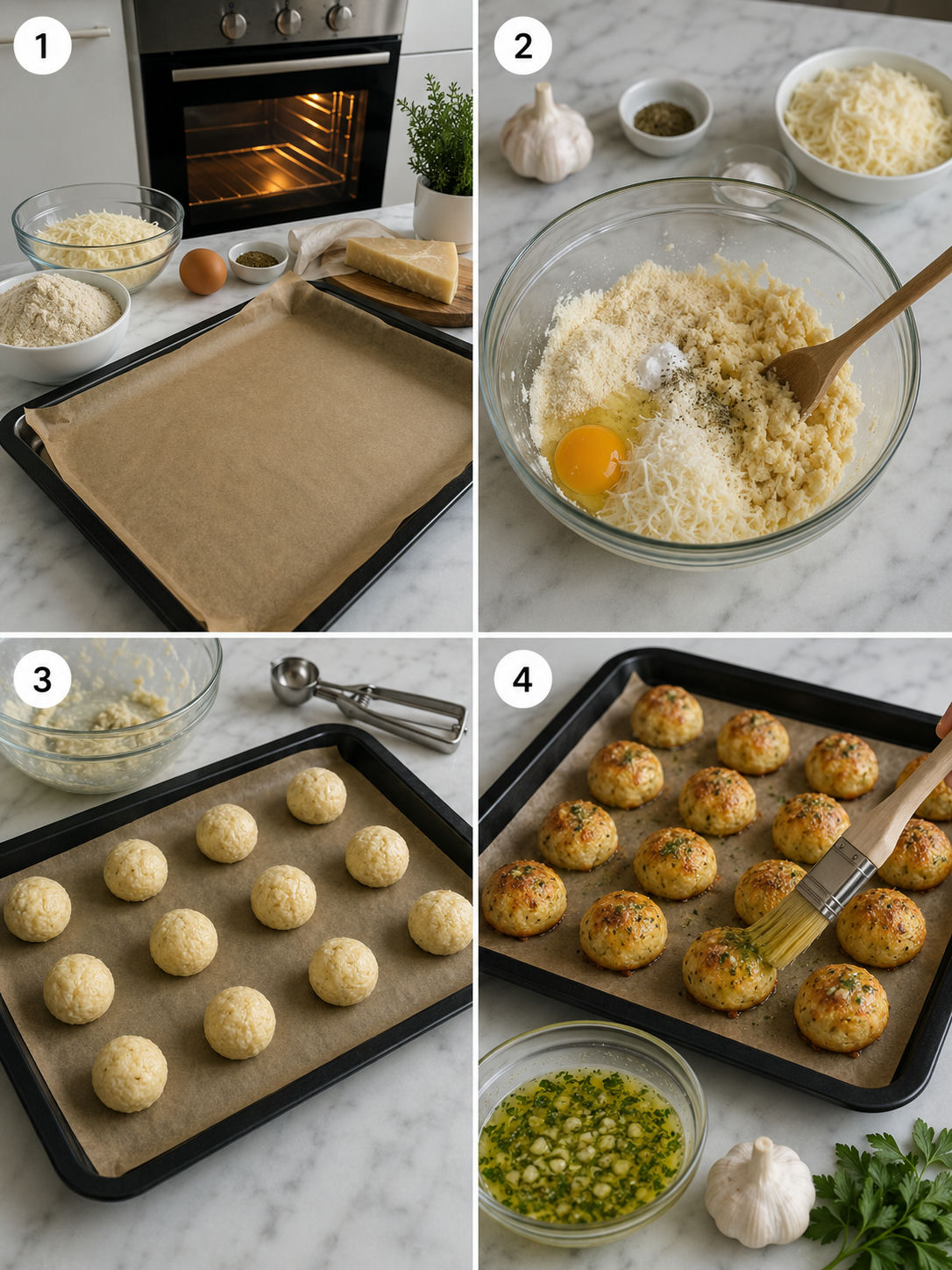 1

2

3

4