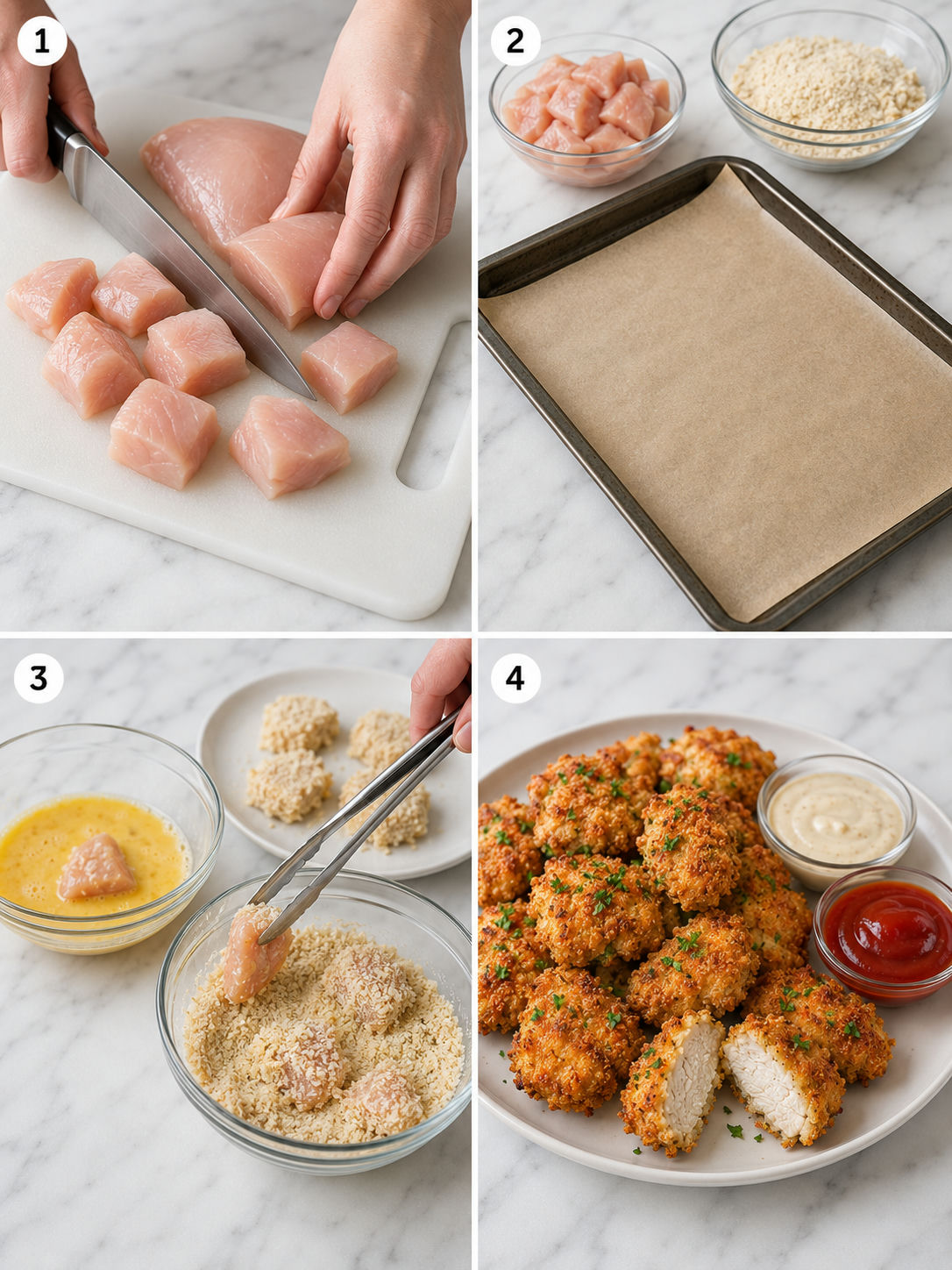 1

2

3

4