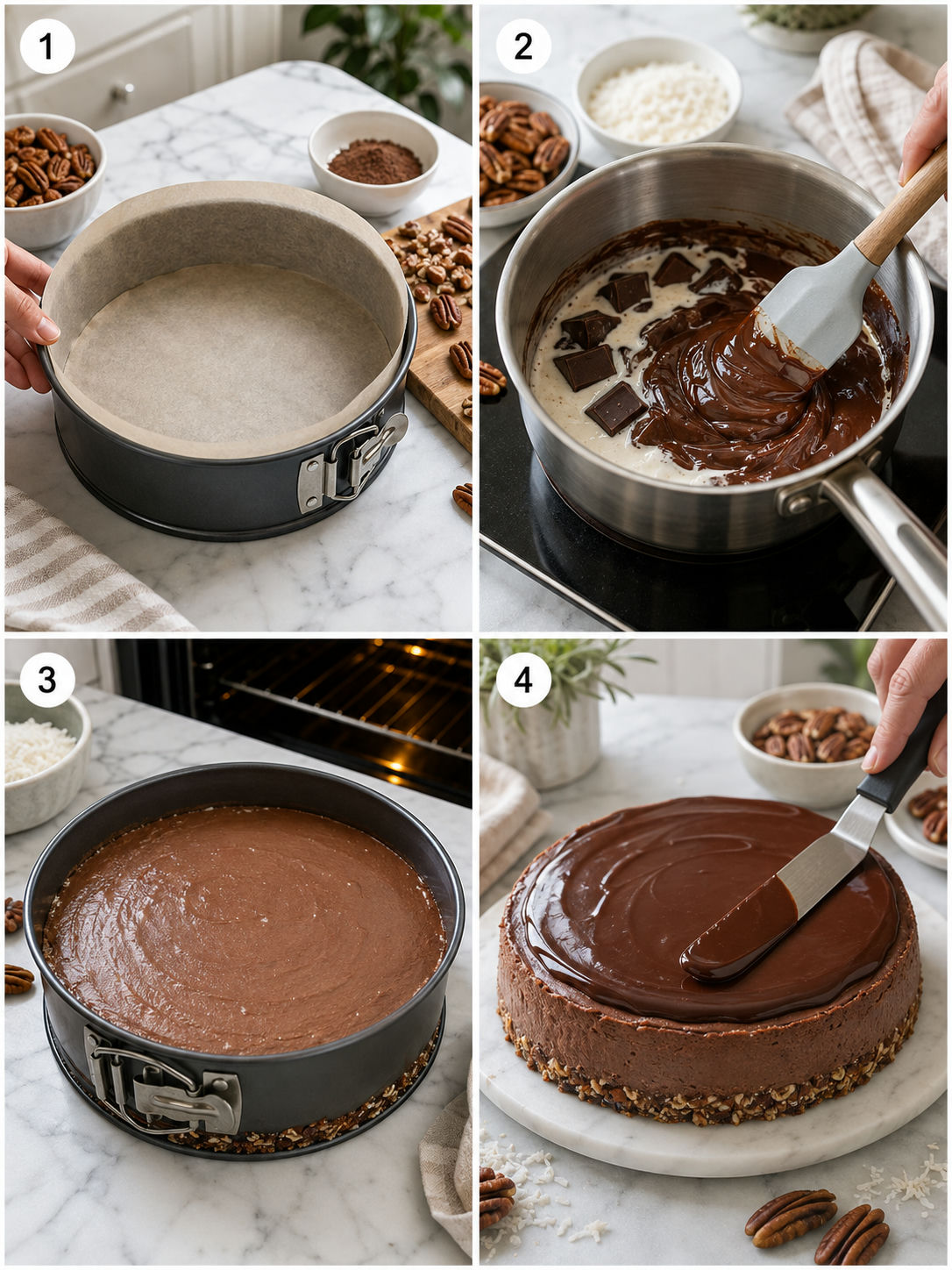 1
2
3
4