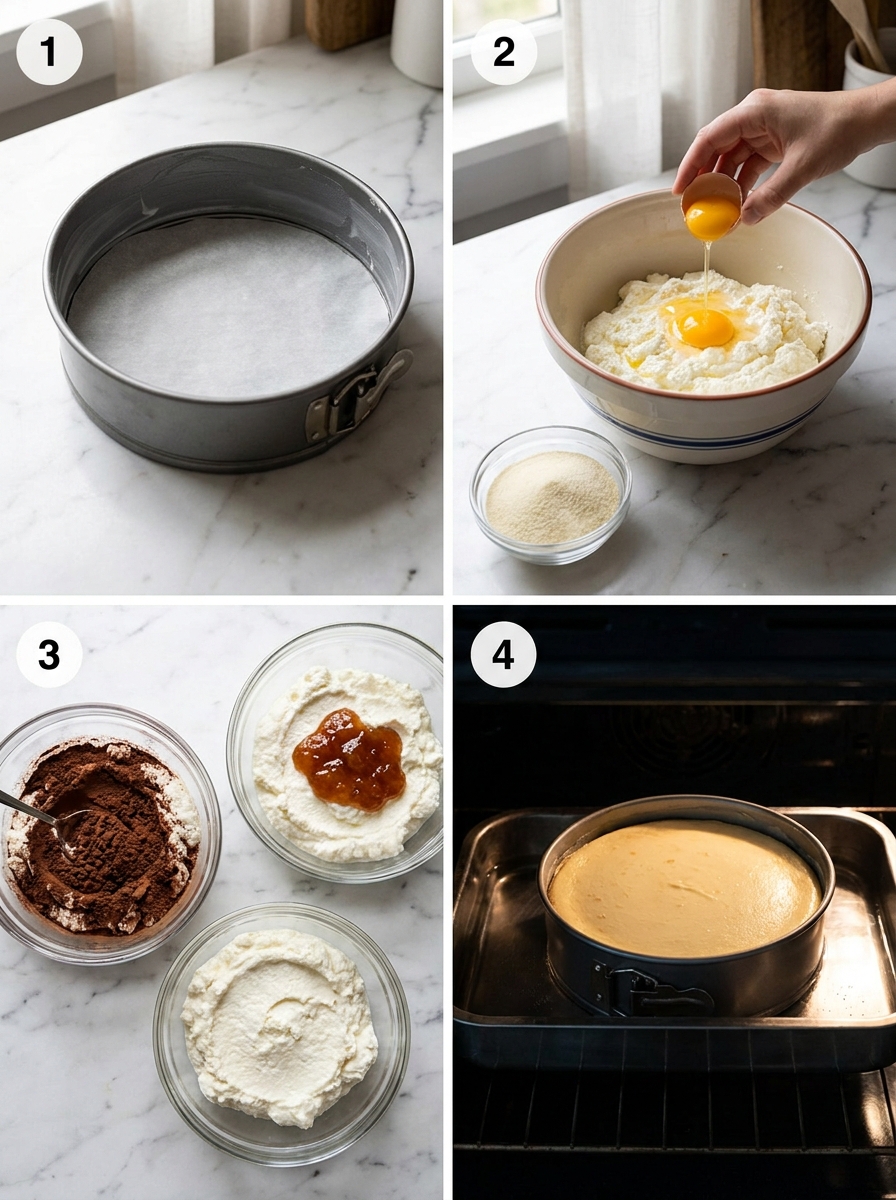 1

2

3

4