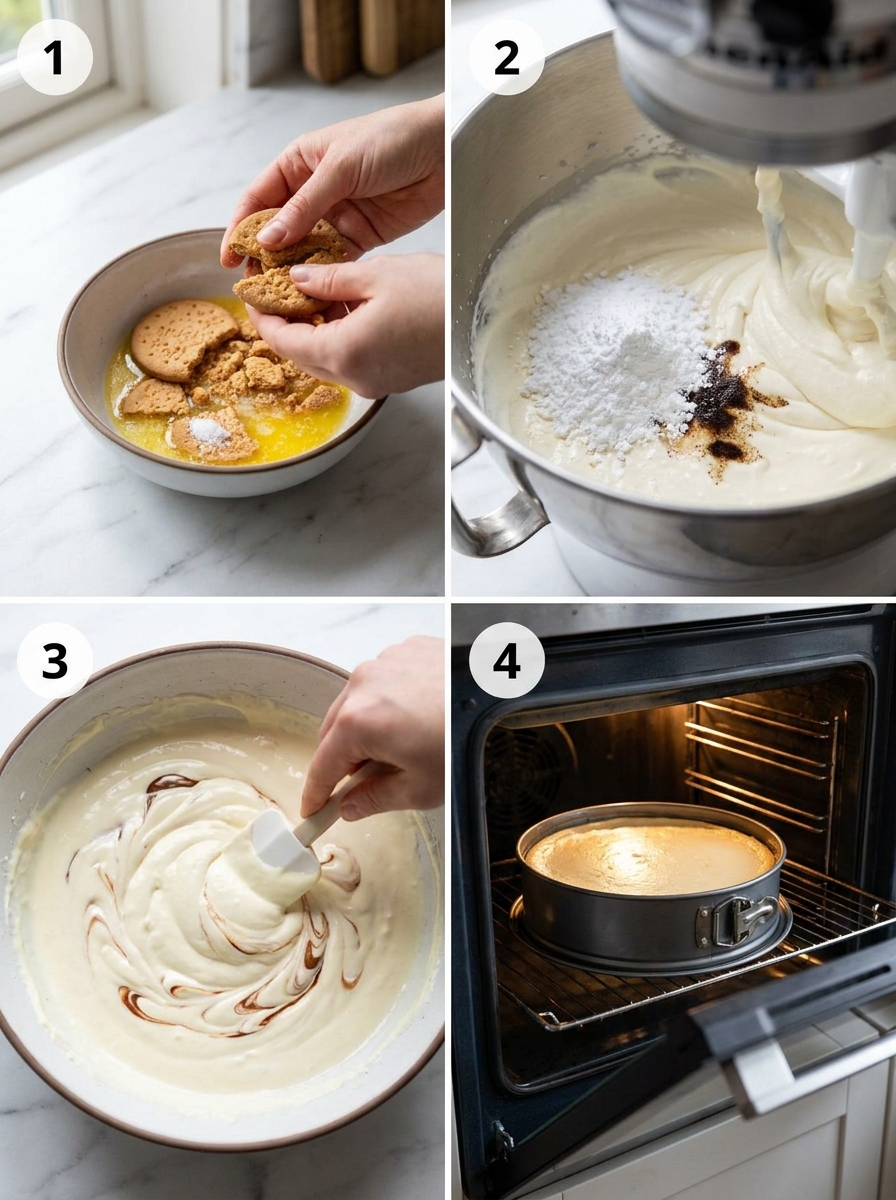 1
2
3
4