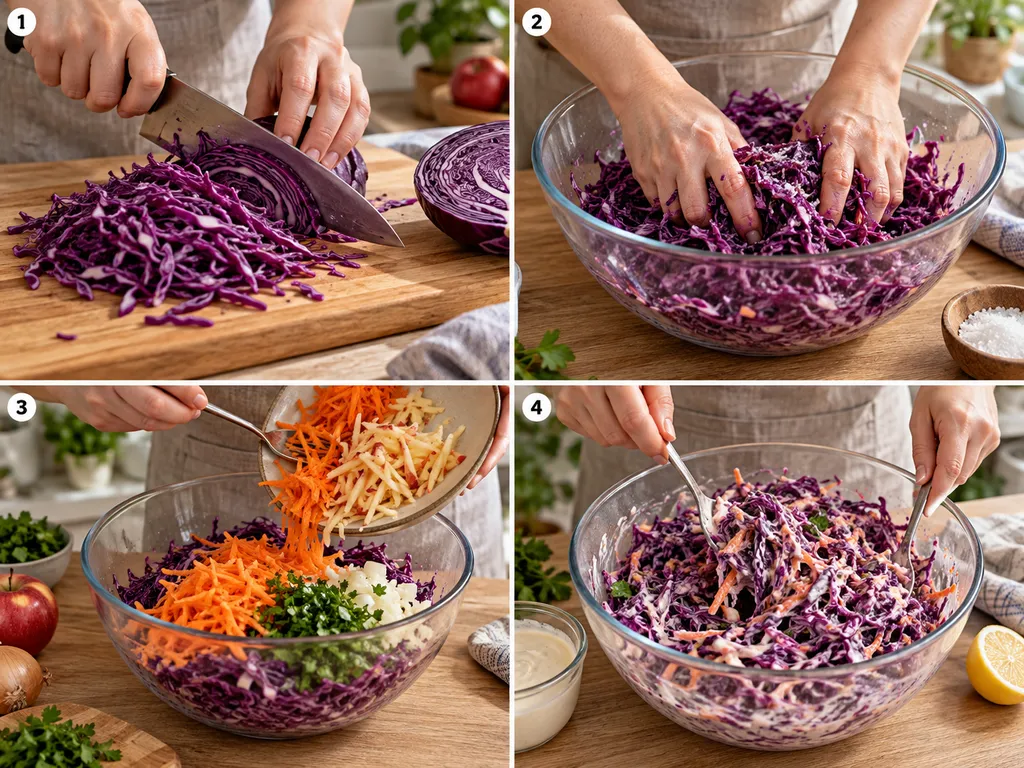 1

2

3

4