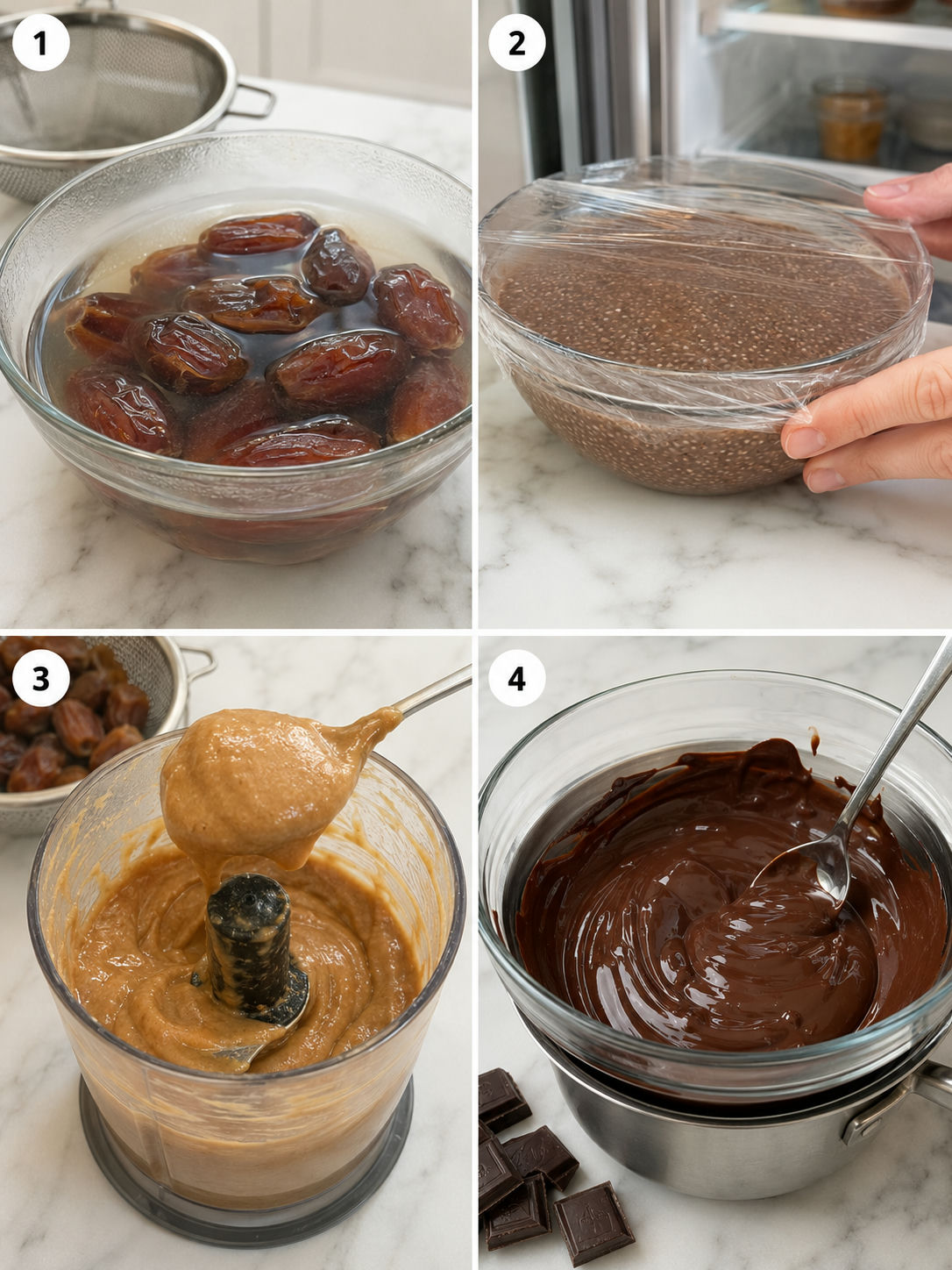 1
2
3
4