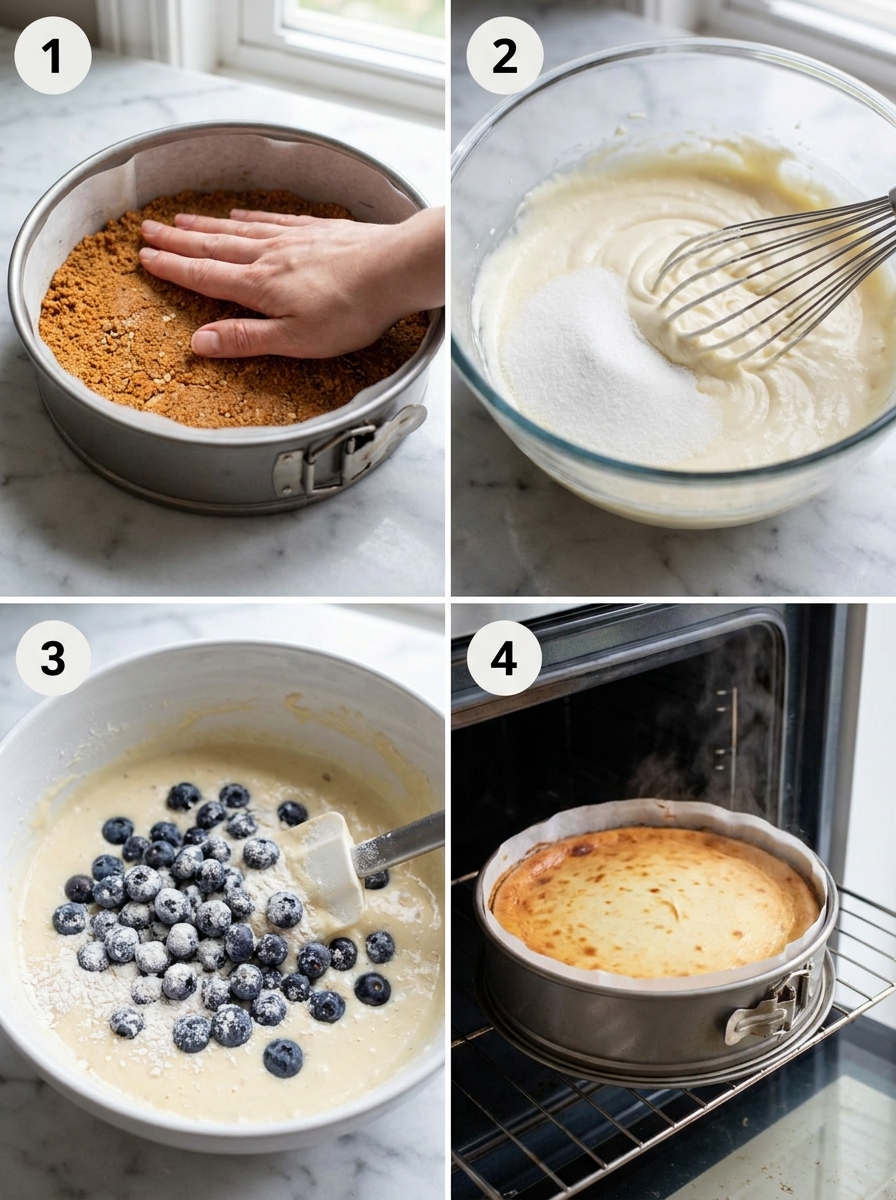 1

2

3

4