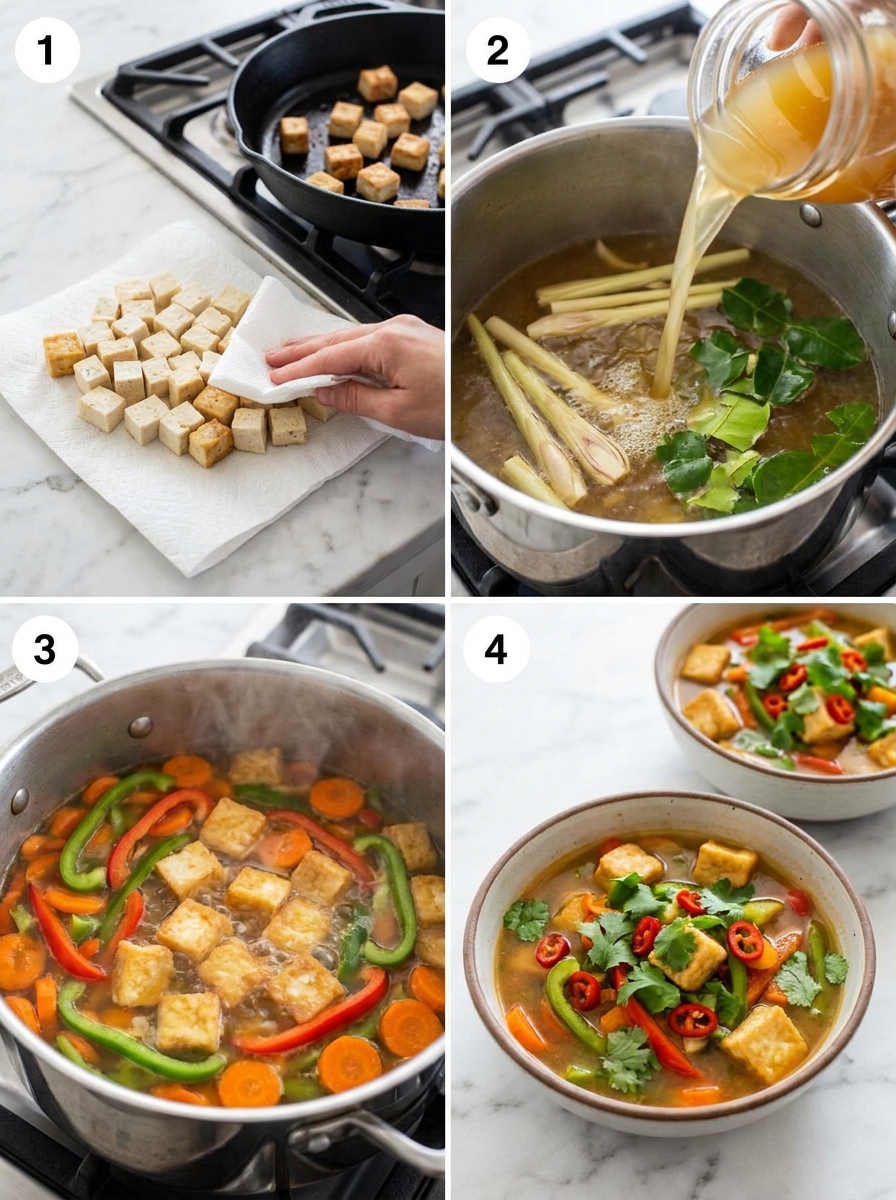 1

2

3

4